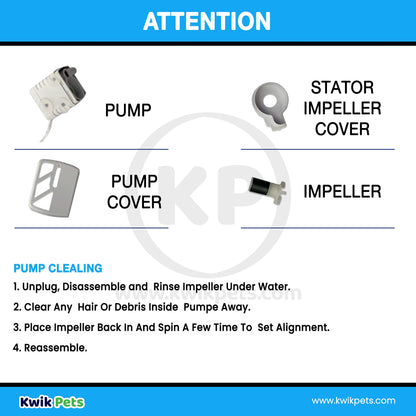 ATTENTION

PUMP

STATOR IMPELLER COVER

PUMP COVER

IMPELLER

KP

www.kwikpets.com

PUMP CLEALING

1. Unplug, Disassemble and Rinse Impeller Under Water.

2. Clear Any Hair Or Debris Inside Pumpe Away.

3. Place Impeller Back In And Spin A Few Time To Set Alignment.

4. Reassemble.

Kwik Pets

www.kwikpets.com